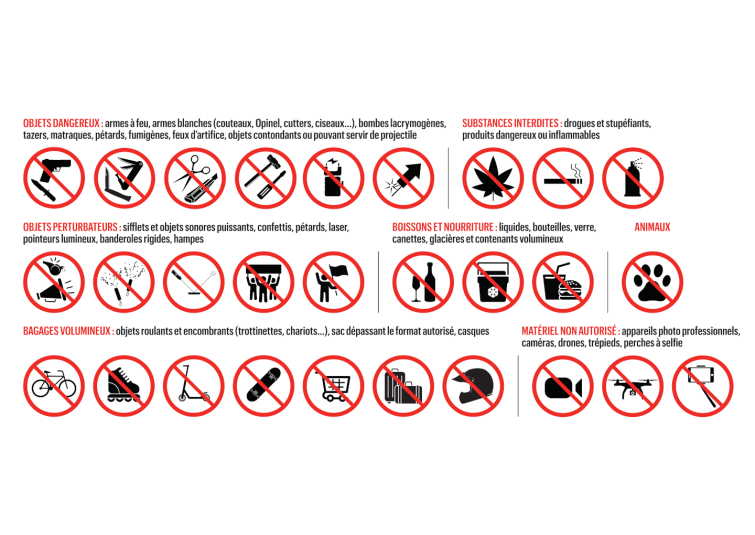 OBJETS DANGEREUX : armes à feu, armes blanches (couteaux, Opinel, cutters, ciseaux...), bombes lacrymogènes, tazers, matraques, pétards, fumigènes, feux d'artifice, objets contondants ou pouvant servir de projectile

SUBSTANCES INTERDITES : drogues et stupéfiants, produits dangereux ou inflammables

OBJETS PERTURBATEURS : sifflets et objets sonores puissants, confettis, pétards, laser, pointeurs lumineux, banderoles rigides, hampes

BOISSONS ET NOURRITURE : liquides, bouteilles, verre, canettes, glacières et contenants volumineux

ANIMAUX

BAGAGES VOLUMINEUX : objets roulants et encombrants (trottinettes, chariots...), sac dépassant le format autorisé, casques

MATÉRIEL NON AUTORISÉ : appareils photo professionnels, caméras, drones, trépieds, perches à selfie